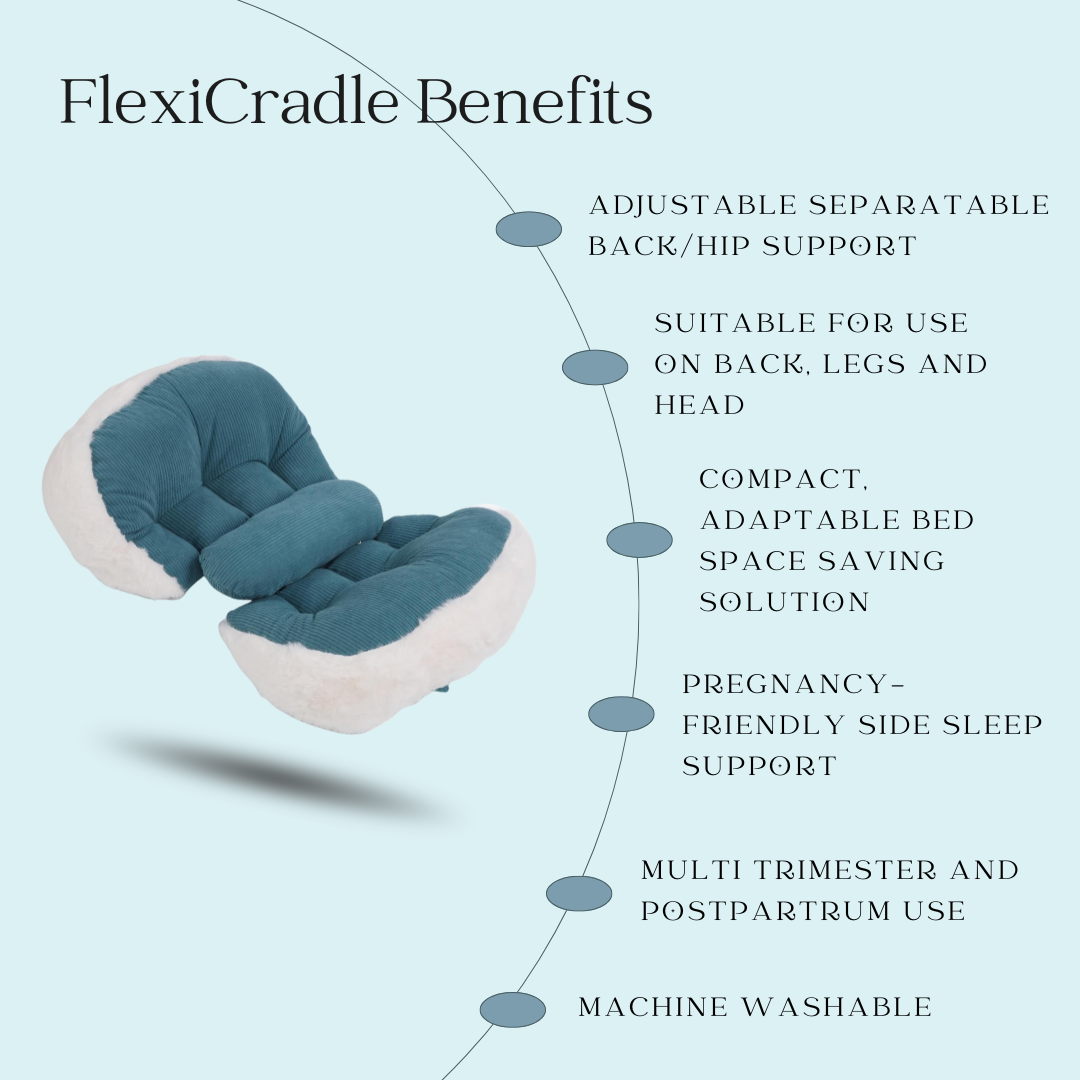 FlexiCradle Benefits

ADJUSTABLE SEPARATABLE BACK/HIP SUPPORT

SUITABLE FOR USE ON BACK, LEGS AND HEAD

COMPACT, ADAPTABLE BED SPACE SAVING SOLUTION

PREGNANCY-FRIENDLY SIDE SLEEP SUPPORT

MULTI TRIMESTER AND POSTPARTRUM USE

MACHINE WASHABLE